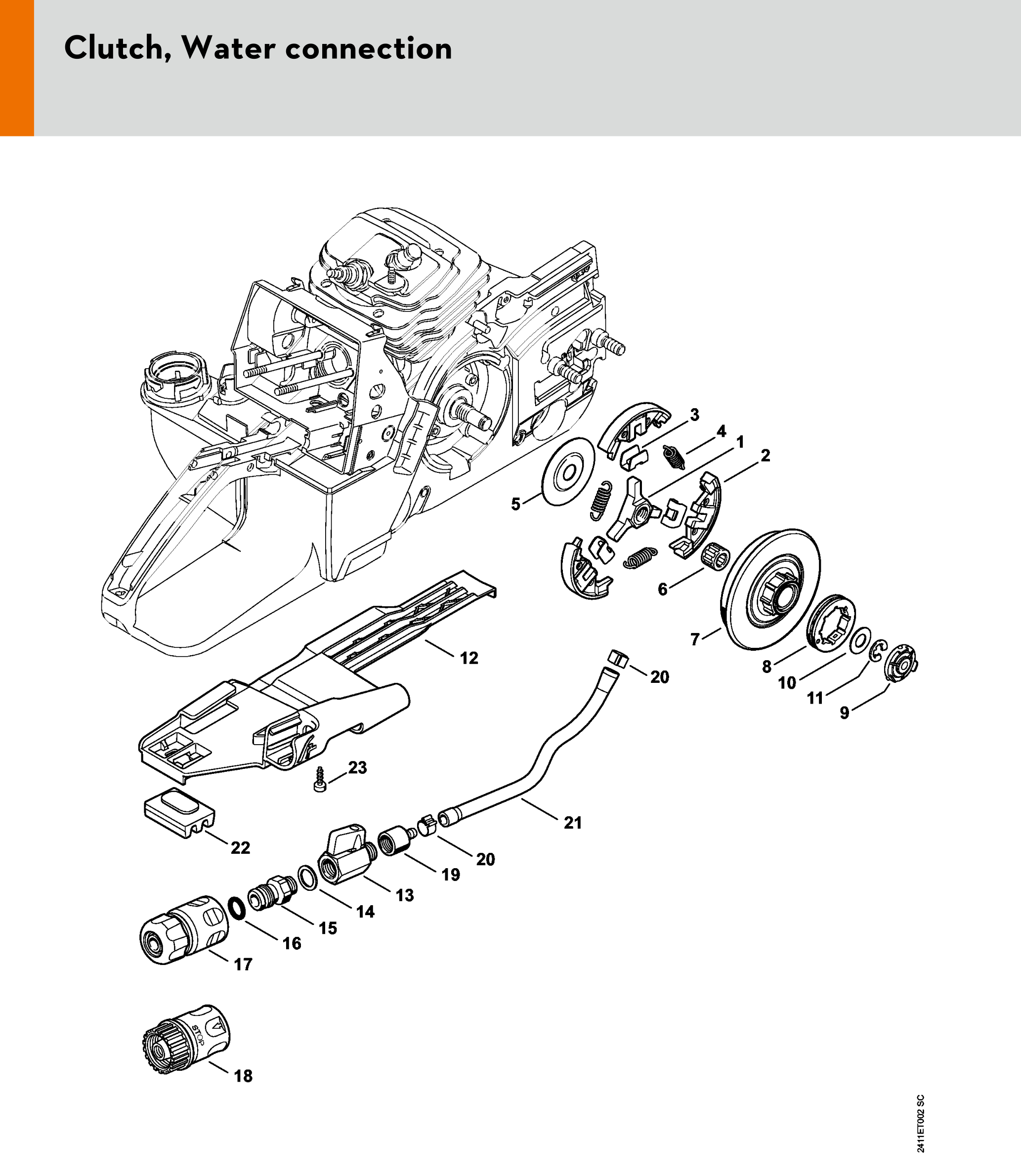 Clutch, Water connection

3
4
1
2
5
6
7
8
10
11
9
12
20
23
21
22
20
19
13
14
15
16
17
STOP
18

2411ET002 SC